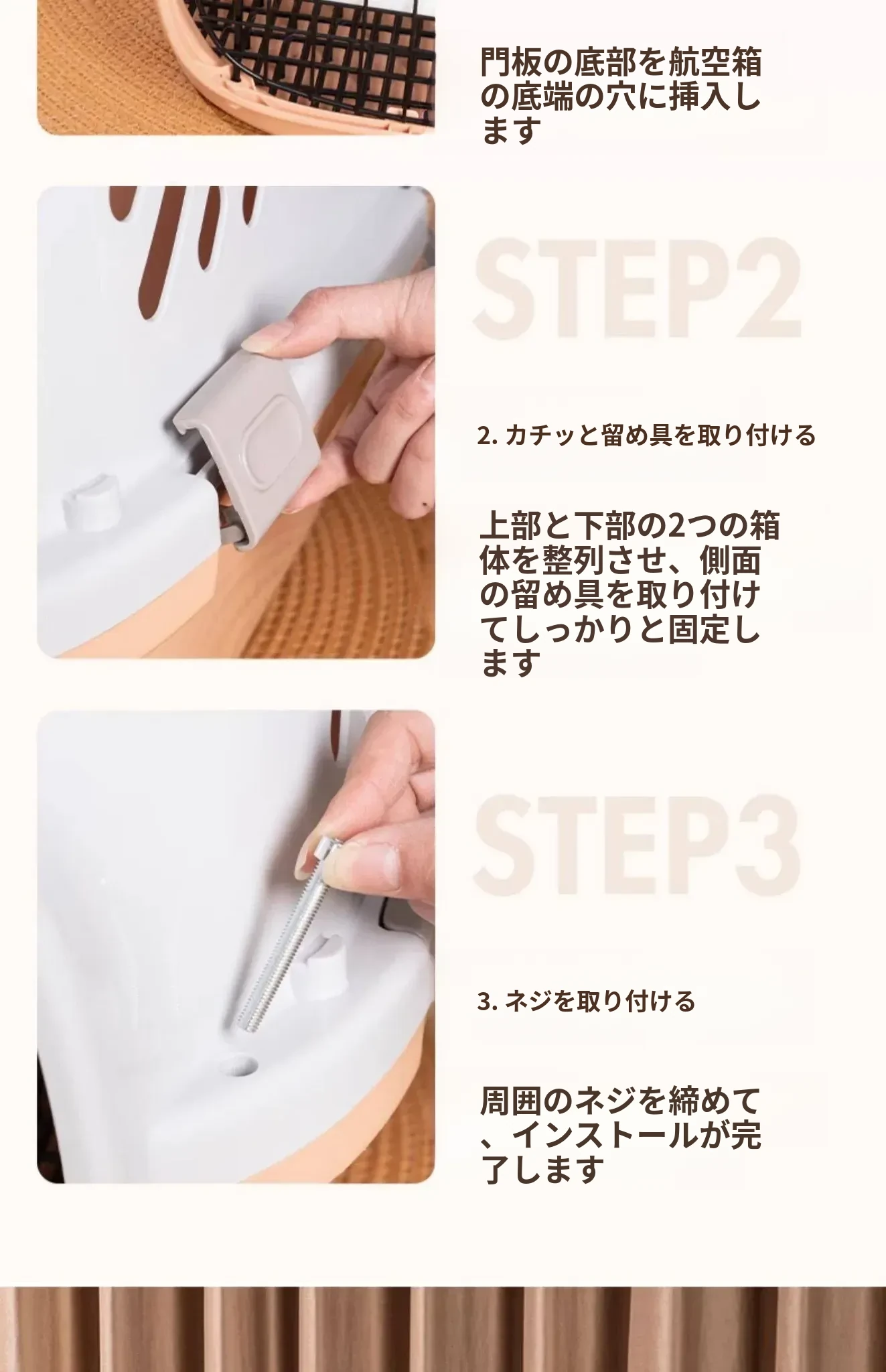 門板の底部を航空箱の底端の穴に挿入します

STEP2

2. カチッと留め具を取り付ける

上部と下部の2つの箱体を整列させ、側面の留め具を取り付けてしっかりと固定します

STEP3

3. ネジを取り付ける

周囲のネジを締めて、インストールが完了します