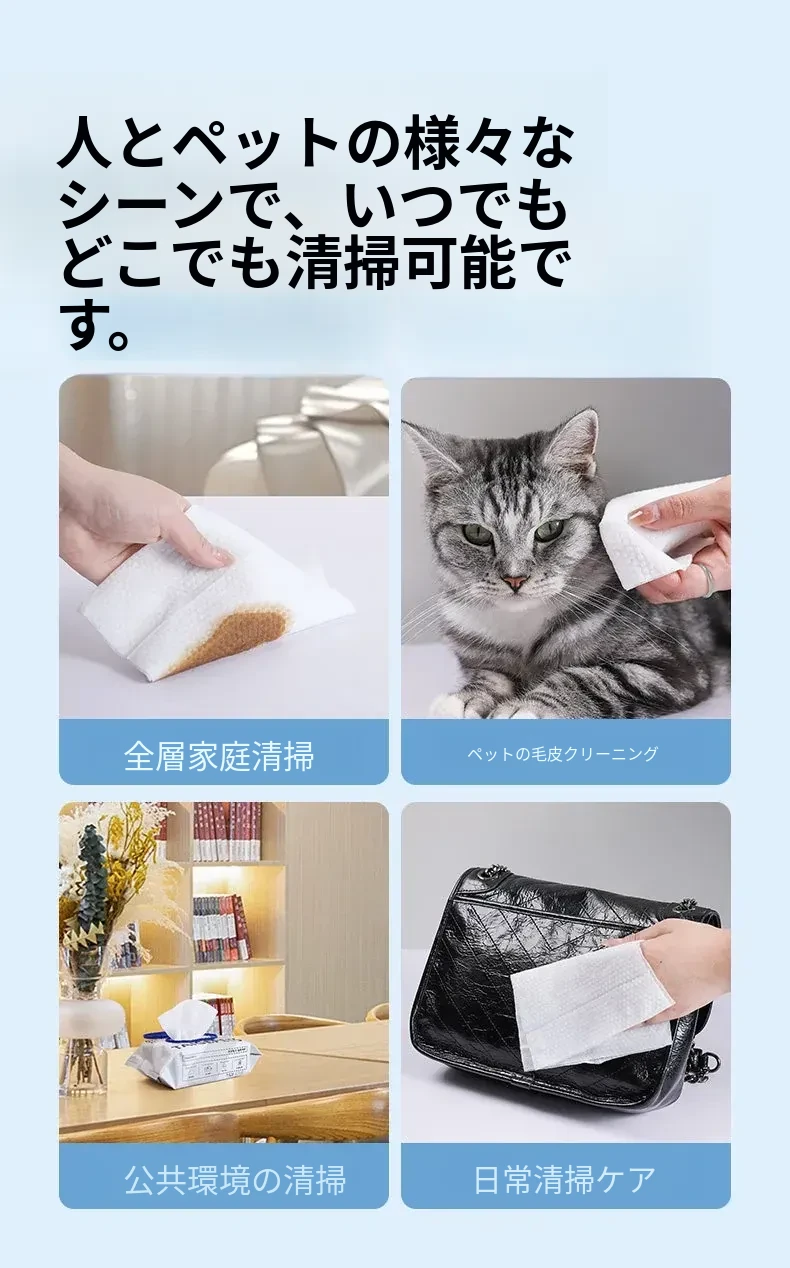 人とペットの様々なシーンで、いつでもどこでも清掃可能です。

全層家庭清掃

ペットの毛皮クリーニング

公共環境の清掃

日常清掃ケア