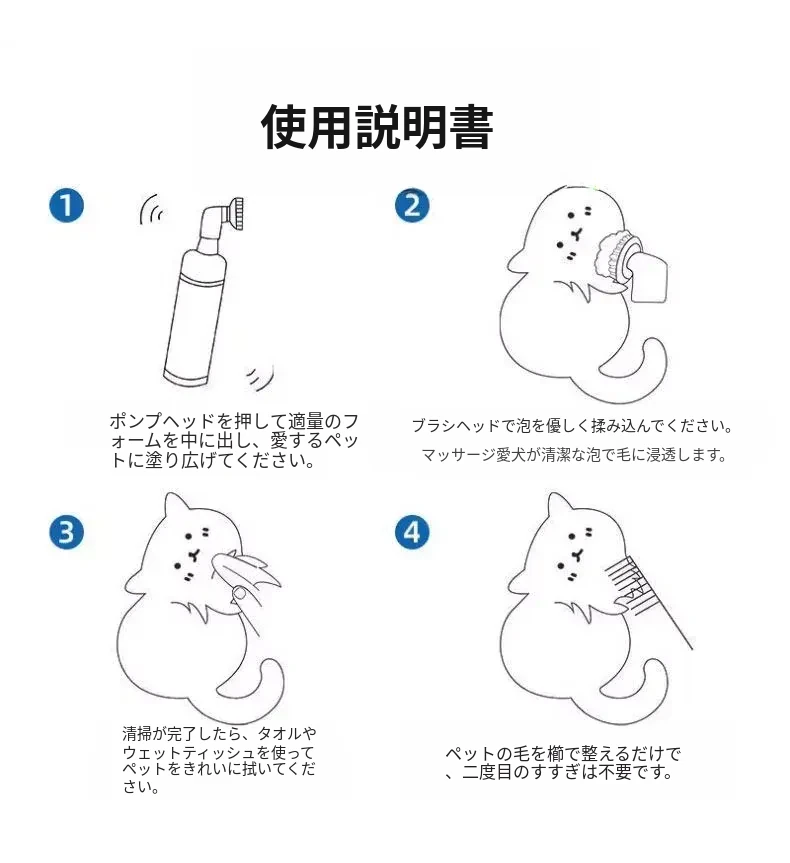 使用説明書

1

ポンプヘッドを押して適量のフォームを中に出し、愛するペットに塗り広げてください。

2

ブラシヘッドで泡を優しく揉み込んでください。

マッサージ愛犬が清潔な泡で毛に浸透します。

3

清掃が完了したら、タオルやウェットティッシュを使ってペットをきれいに拭いてください。

4

ペットの毛を櫛で整えるだけで、二度目のすすぎは不要です。