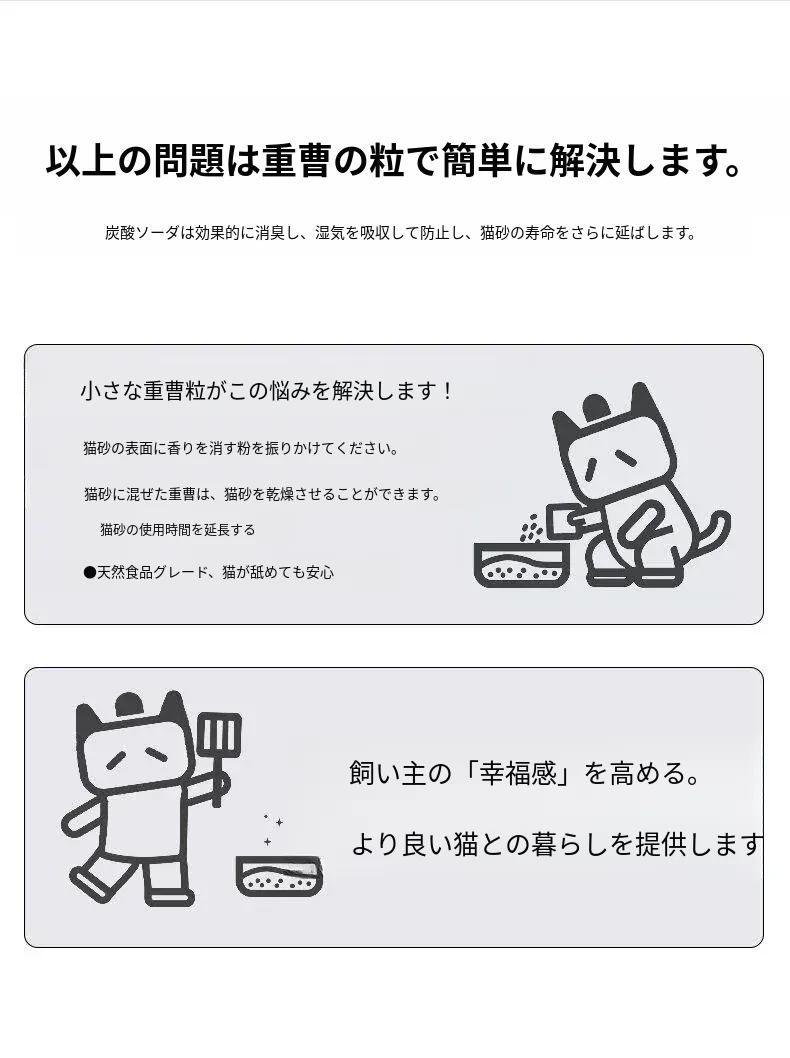 以上の問題は重曹の粒で簡単に解決します。

炭酸ソーダは効果的に消臭し、湿気を吸収して防止し、猫砂の寿命をさらに延ばします。

小さな重曹粒がこの悩みを解決します！

猫砂の表面に香りを消す粉を振りかけてください。

猫砂に混ぜた重曹は、猫砂を乾燥させることができます。

猫砂の使用時間を延長する

●天然食品グレード、猫が舐めても安心

飼い主の「幸福感」を高める。

より良い猫との暮らしを提供します