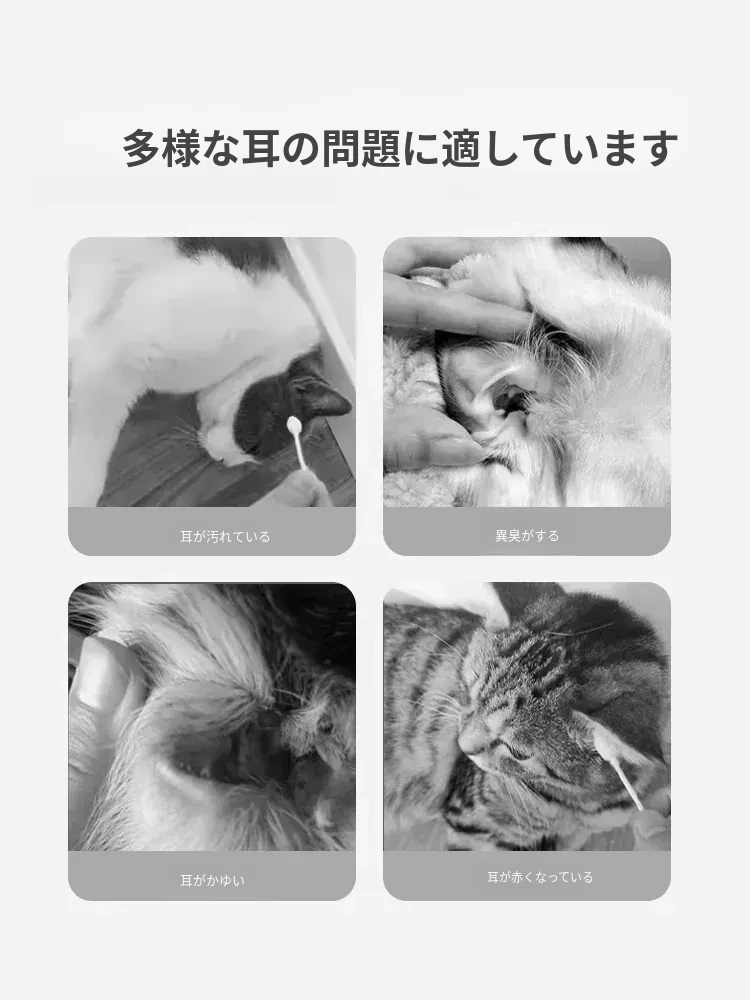 多様な耳の問題に適しています

耳が汚れている

異臭がする

耳がかゆい

耳が赤くなっている