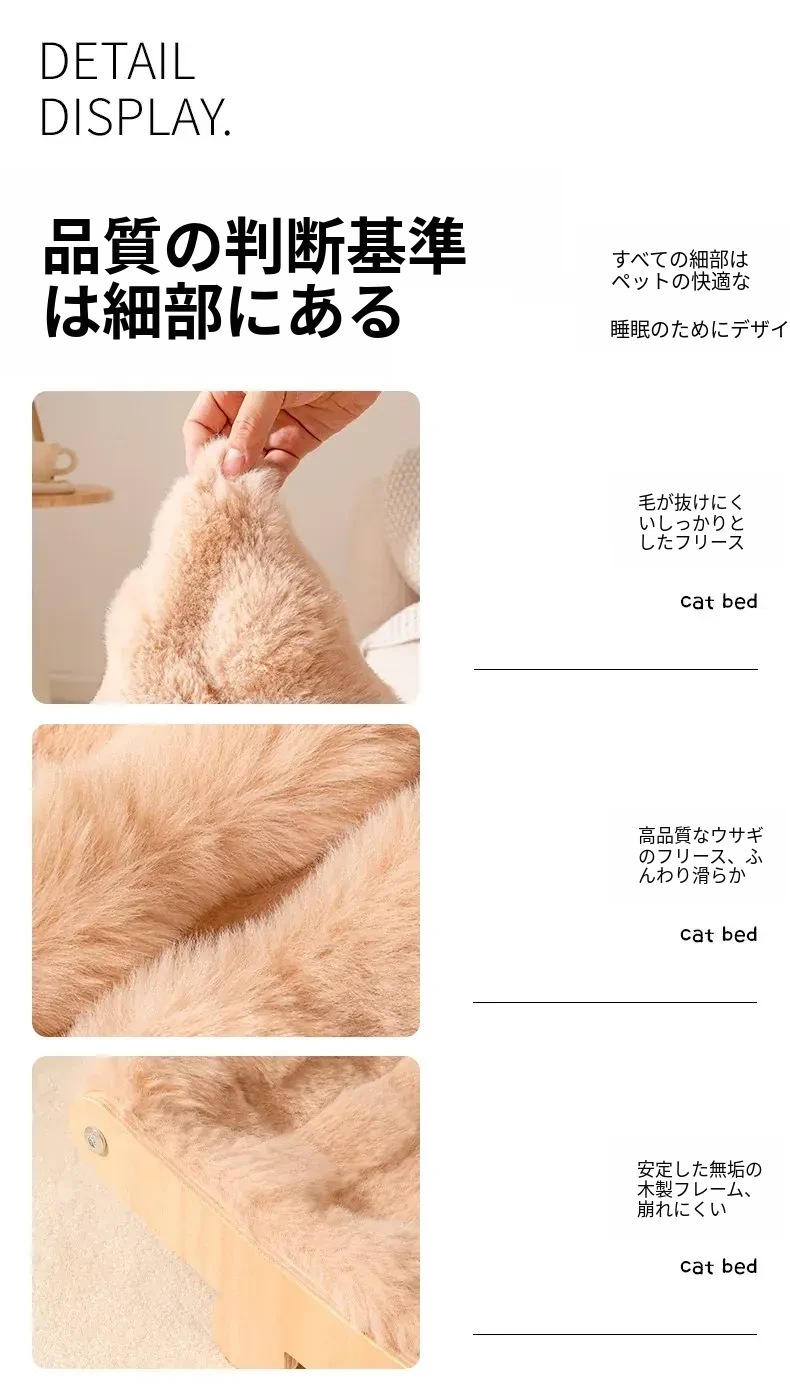 DETAIL
DISPLAY.

品質の判断基準は細部にある

すべての細部はペットの快適な

睡眠のためにデザイ

毛が抜けにくいしっかりとしたフリース

cat bed

高品質なウサギのフリース、ふんわり滑らか

cat bed

安定した無垢の木製フレーム、崩れにくい

cat bed