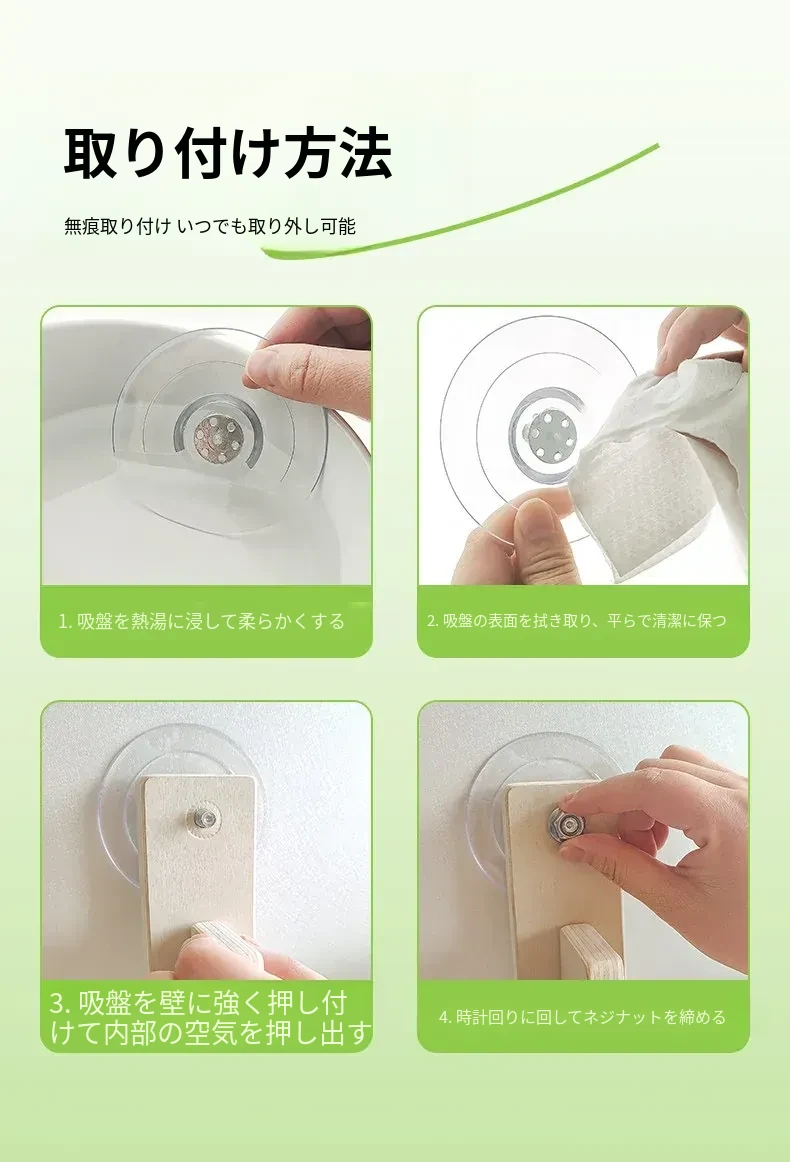 取り付け方法

無痕取り付け いつでも取り外し可能

1. 吸盤を熱湯に浸して柔らかくする

2. 吸盤の表面を拭き取り、平らで清潔に保つ

3. 吸盤を壁に強く押し付けて内部の空気を押し出す

4. 時計回りに回してネジナットを締める