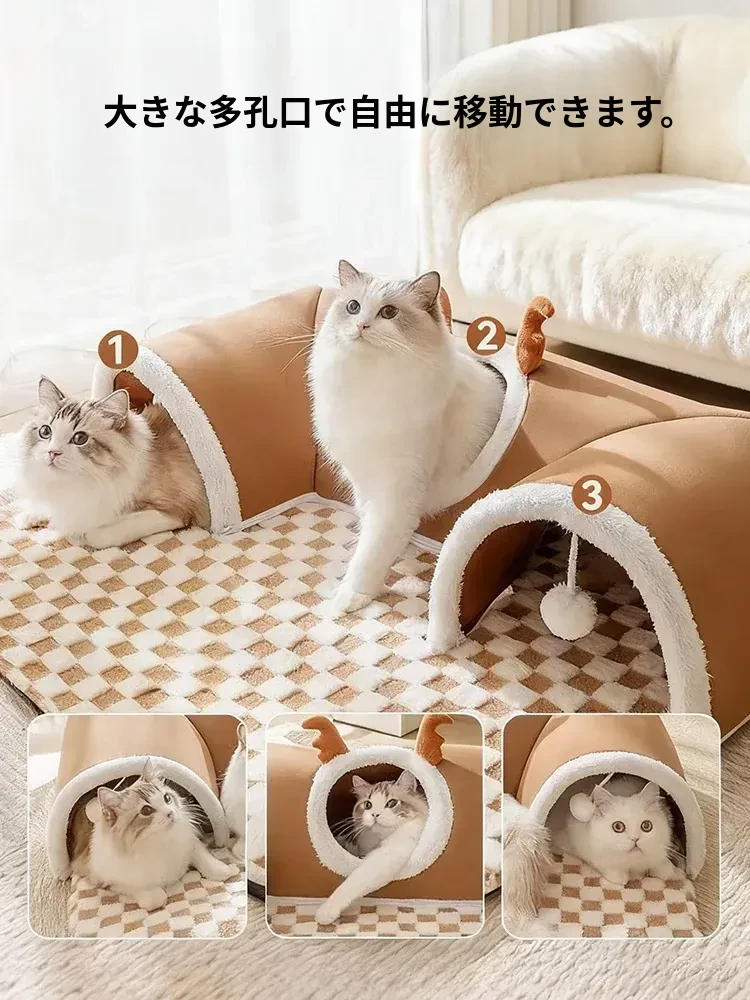 大きな多孔口で自由に移動できます。

1

2

3