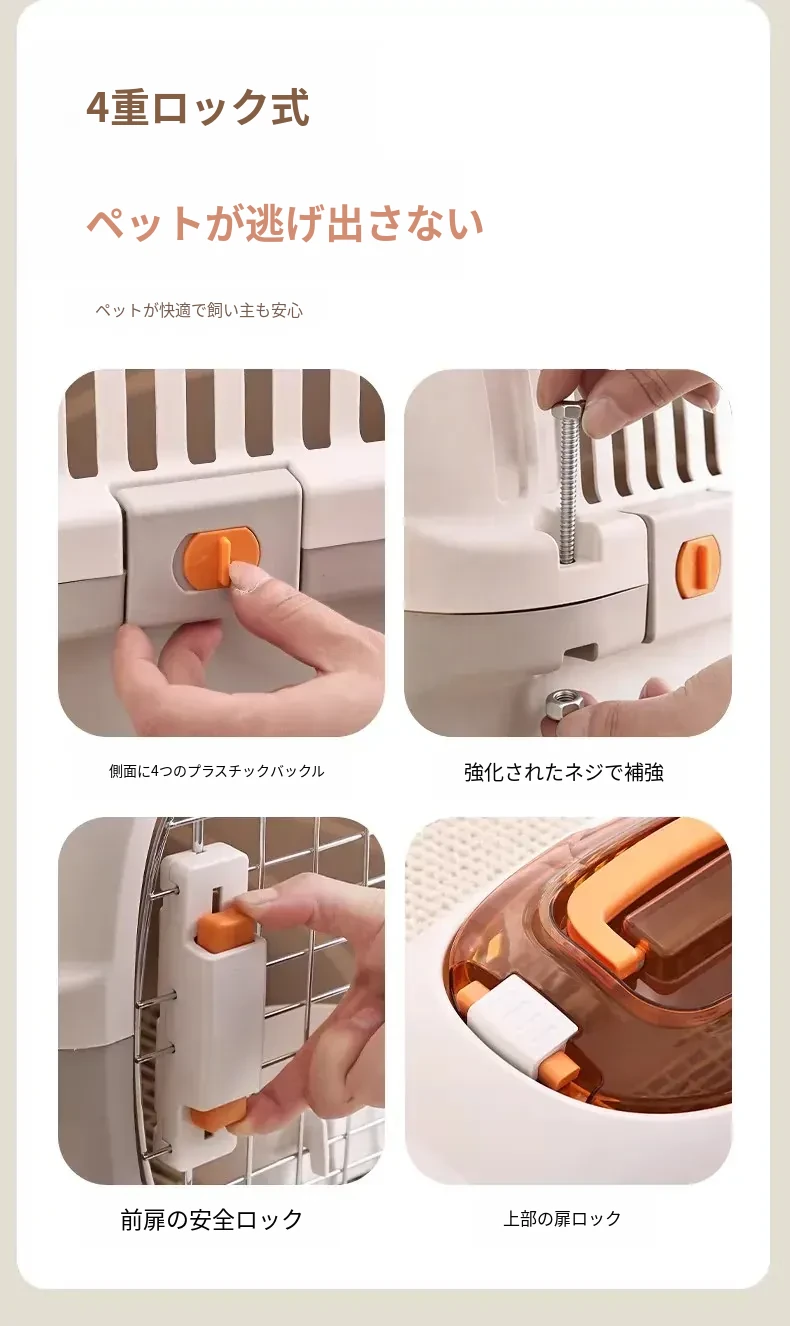 4重ロック式

ペットが逃げ出さない

ペットが快適で飼い主も安心

側面に4つのプラスチックバックル

強化されたネジで補強

前扉の安全ロック

上部の扉ロック