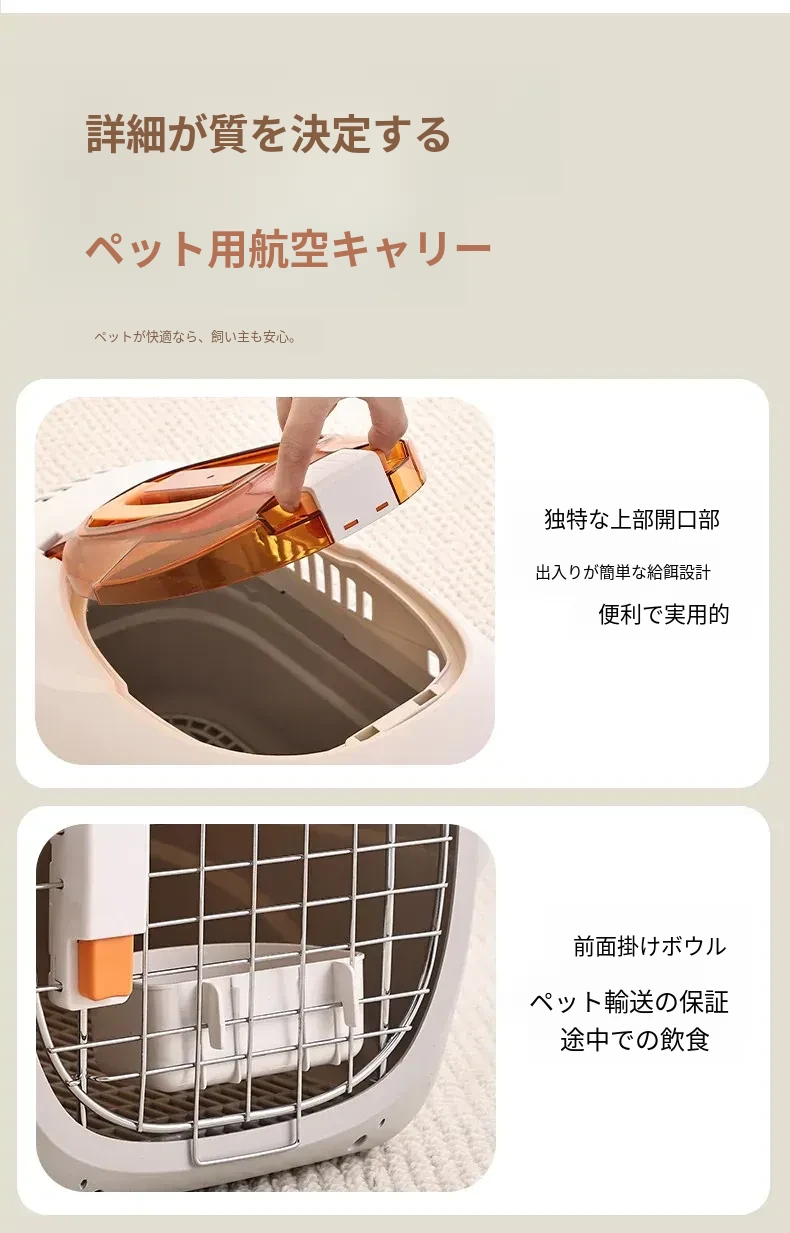 詳細が質を決定する

ペット用航空キャリー

ペットが快適なら、飼い主も安心。

独特な上部開口部

出入りが簡単な給餌設計

便利で実用的

前面掛けボウル

ペット輸送の保証
途中での飲食