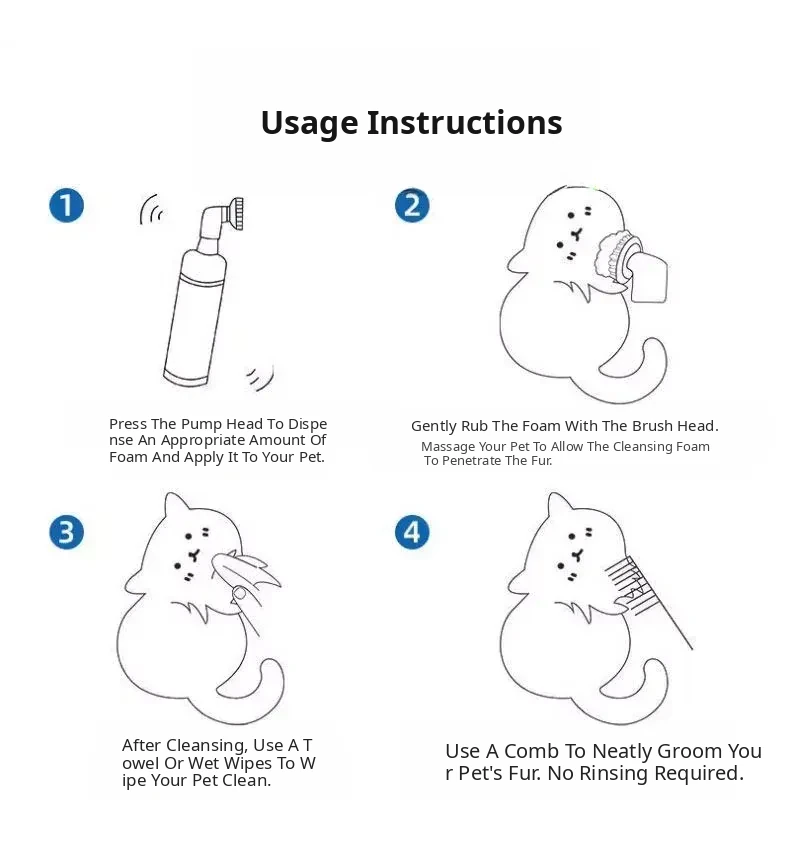 Usage Instructions

1

Press The Pump Head To Dispe nse An Appropriate Amount Of Foam And Apply It To Your Pet.

2

Gently Rub The Foam With The Brush Head.

Massage Your Pet To Allow The Cleansing Foam To Penetrate The Fur.

3

After Cleansing, Use A T owel Or Wet Wipes To W ipe Your Pet Clean.

4

Use A Comb To Neatly Groom You r Pet's Fur. No Rinsing Required.