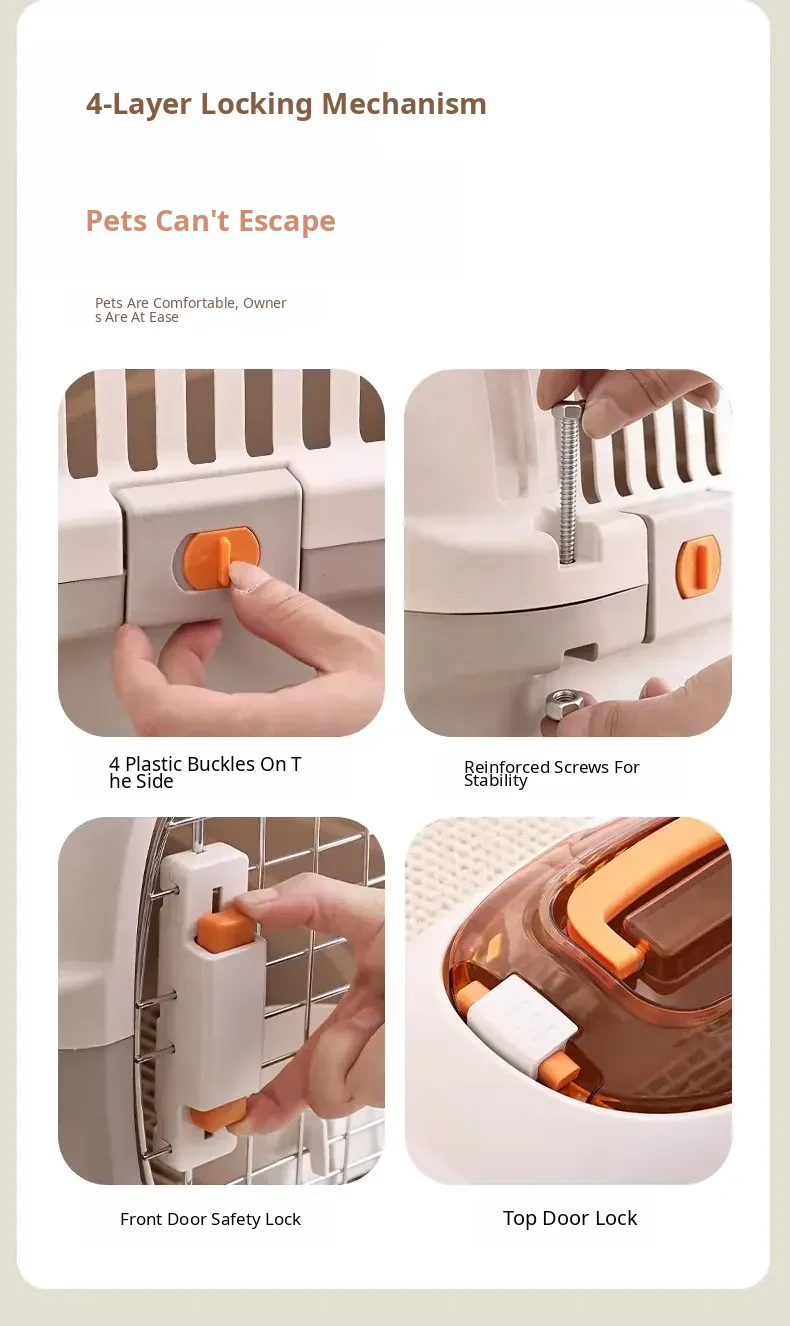 4-Layer Locking Mechanism

Pets Can't Escape

Pets Are Comfortable, Owners Are At Ease

4 Plastic Buckles On The Side

Reinforced Screws For Stability

Front Door Safety Lock

Top Door Lock